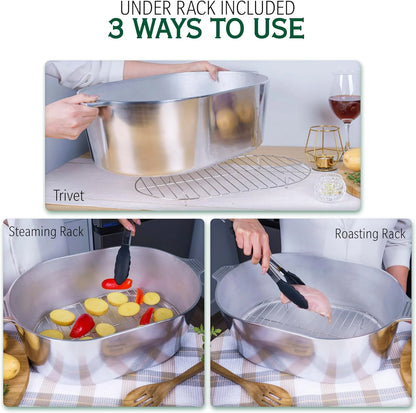 UNDER RACK INCLUDED
3 WAYS TO USE

Trivet

Steaming Rack

Roasting Rack